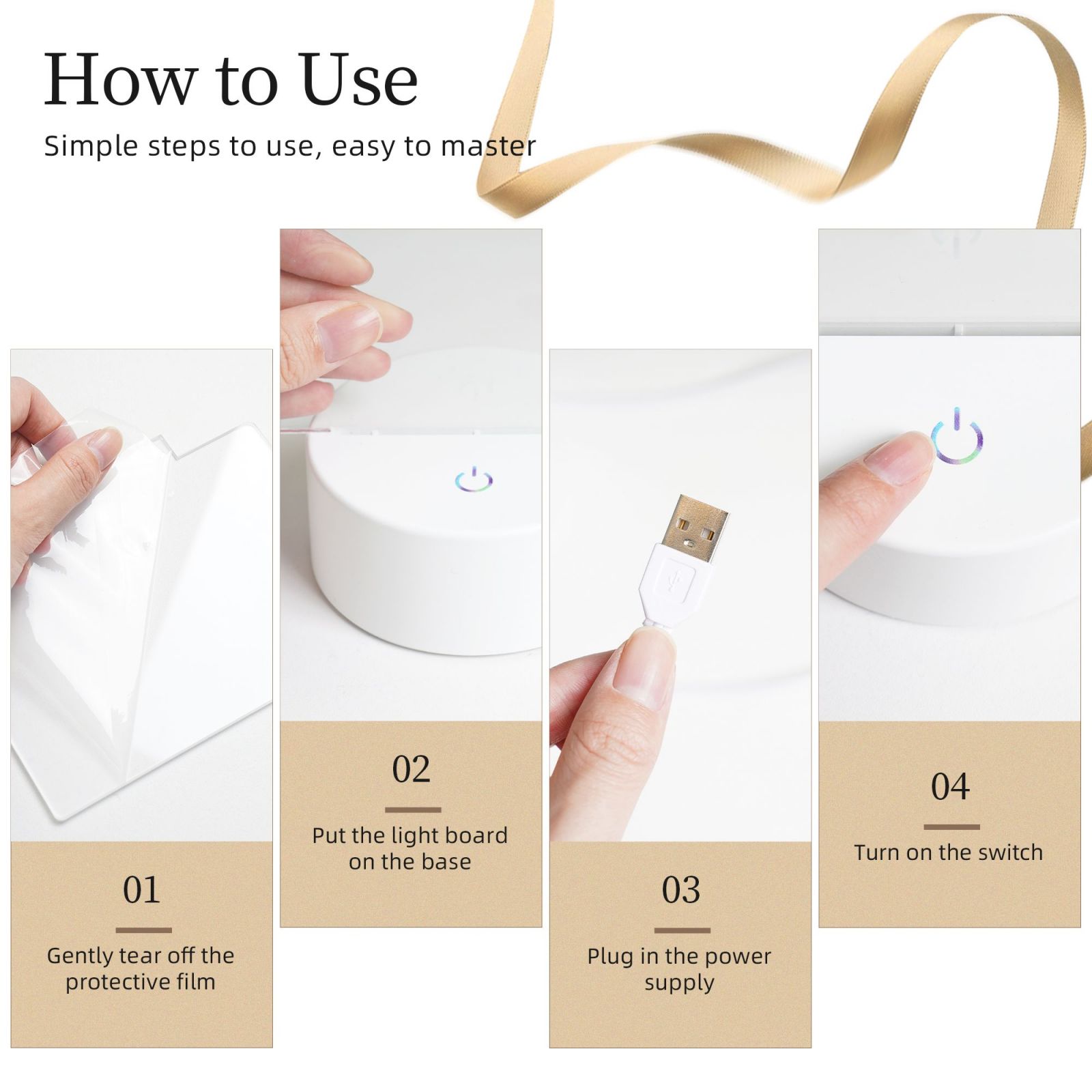 How to Use

Simple steps to use, easy to master

01

Gently tear off the protective film

02

Put the light board on the base

03

Plug in the power supply

04

Turn on the switch